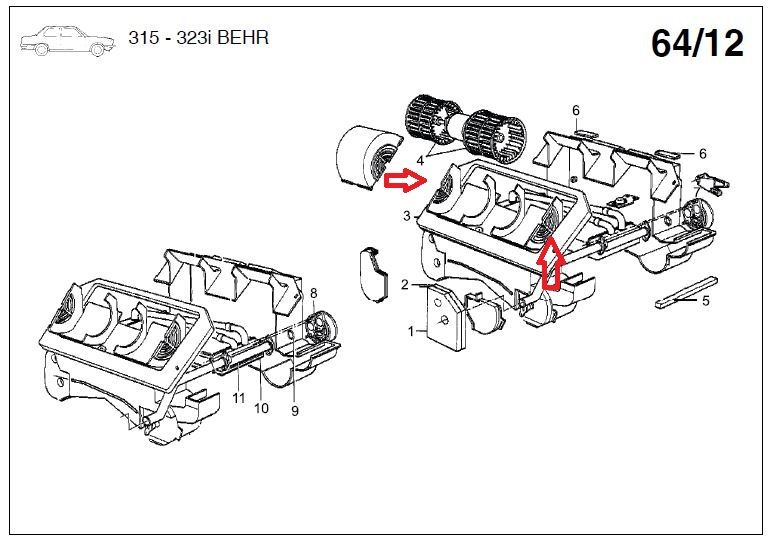 315 - 323i BEHR

64/12

6
6
4
3
2
1
5
8
11
10
9