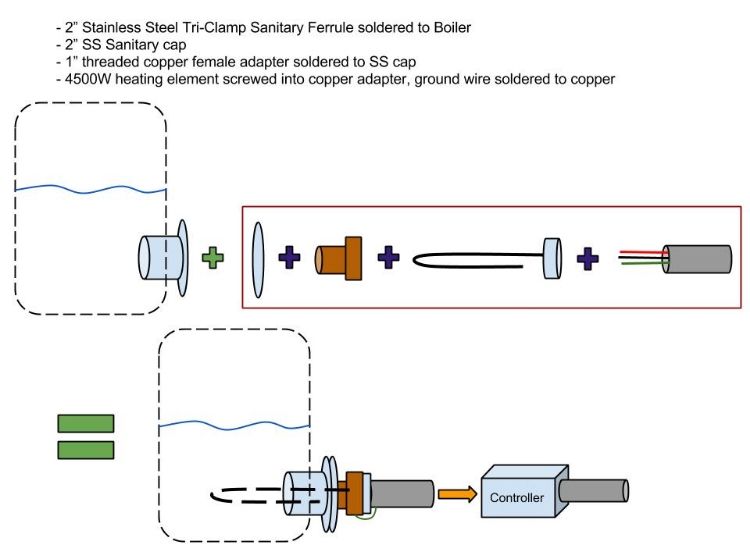 - 2” Stainless Steel Tri-Clamp Sanitary Ferrule soldered to Boiler
- 2” SS Sanitary cap
- 1” threaded copper female adapter soldered to SS cap
- 4500W heating element screwed into copper adapter, ground wire soldered to copper

Controller